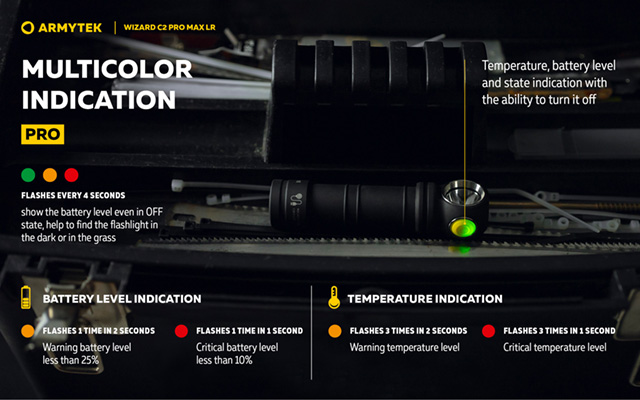 ARMYTEK | WIZARD C2 PRO MAX LR

MULTICOLOR INDICATION

PRO

Temperature, battery level and state indication with the ability to turn it off

FLASHES EVERY 4 SECONDS

show the battery level even in OFF state, help to find the flashlight in the dark or in the grass

BATTERY LEVEL INDICATION

FLASHES 1 TIME IN 2 SECONDS
Warning battery level less than 25%

FLASHES 1 TIME IN 1 SECOND
Critical battery level less than 10%

TEMPERATURE INDICATION

FLASHES 3 TIMES IN 2 SECONDS
Warning temperature level

FLASHES 3 TIMES IN 1 SECOND
Critical temperature level